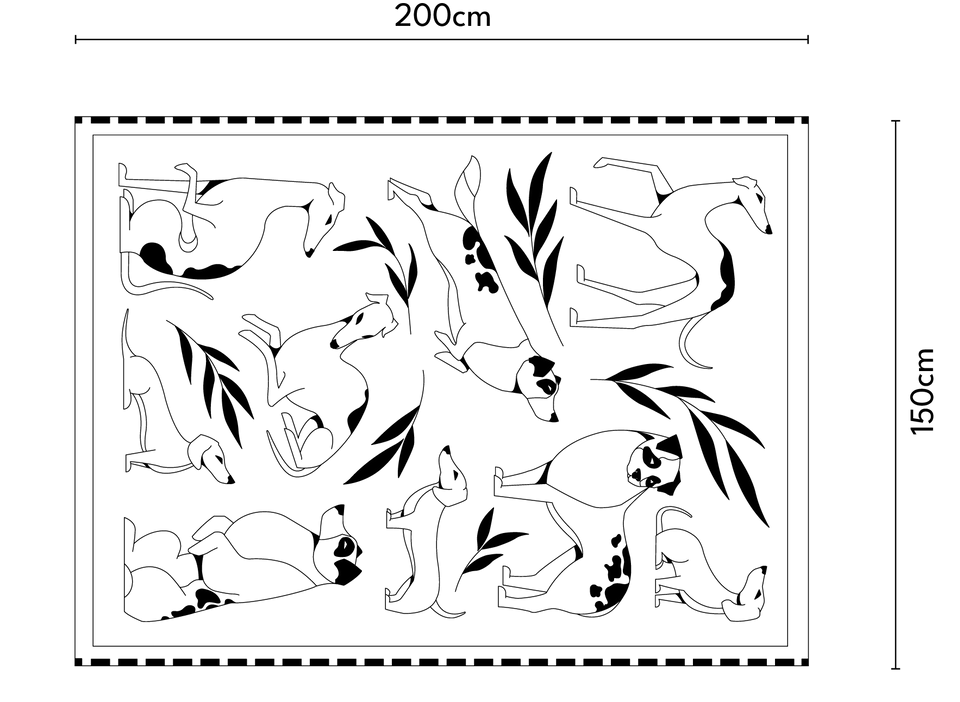 200cm

150cm